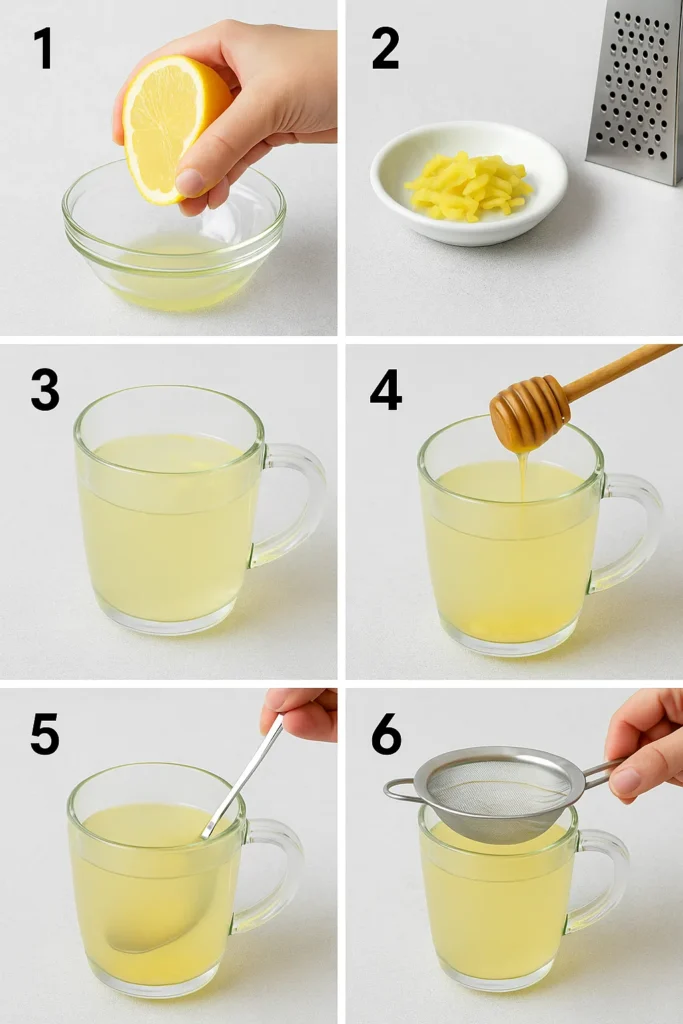 1

2

3

4

5

6